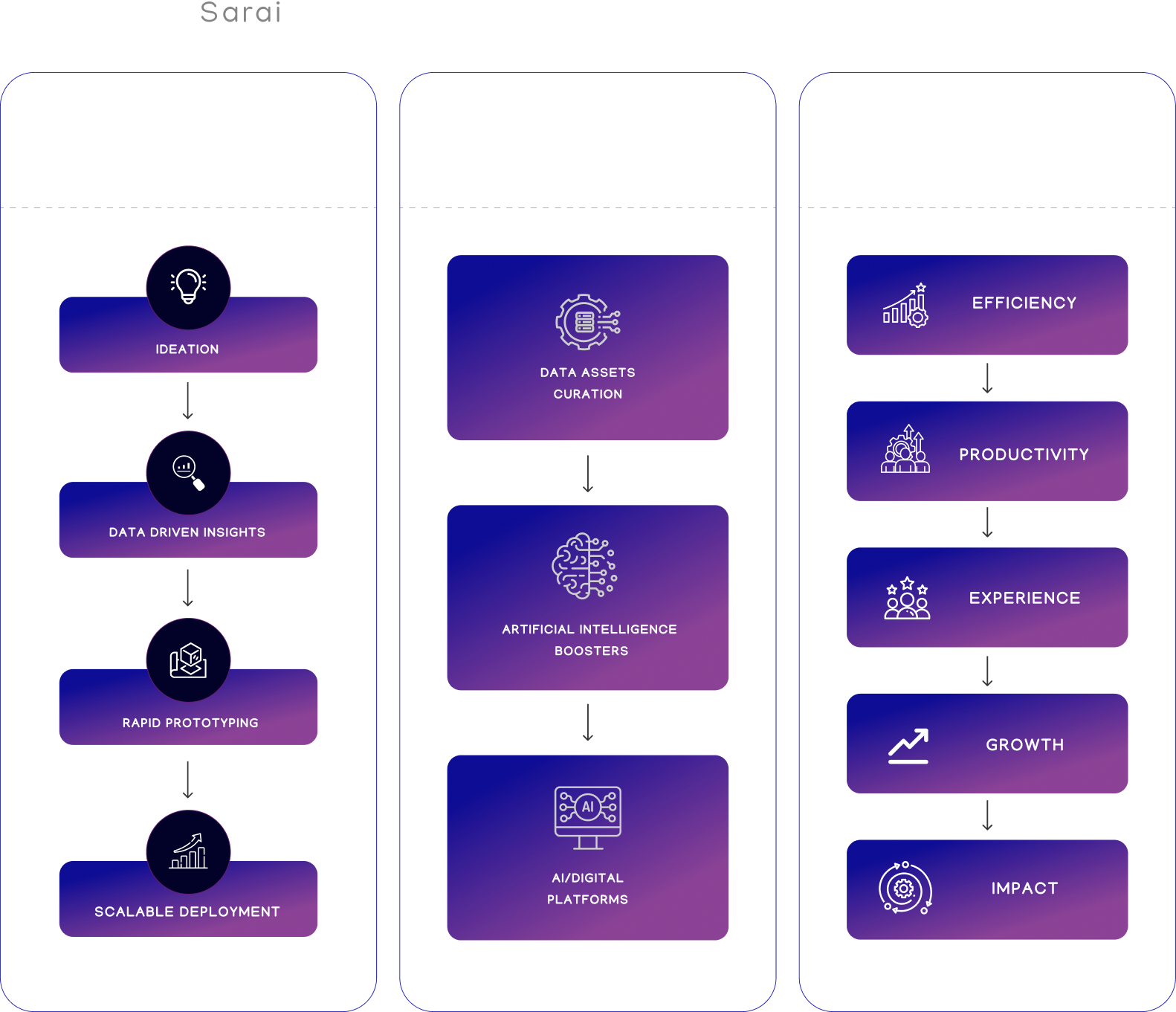 Sarai

IDEATION

DATA DRIVEN INSIGHTS

RAPID PROTOTYPING

SCALABLE DEPLOYMENT

DATA ASSETS CURATION

ARTIFICIAL INTELLIGENCE BOOSTERS

AI

AI/DIGITAL PLATFORMS

EFFICIENCY

PRODUCTIVITY

EXPERIENCE

GROWTH

IMPACT